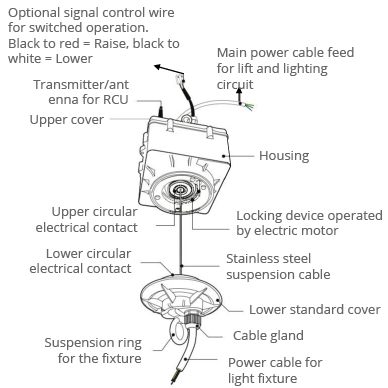 Optional signal control wire for switched operation. Black to red = Raise, black to white = Lower

Main power cable feed for lift and lighting circuit

Transmitter/ant enna for RCU

Upper cover

Housing

Upper circular electrical contact

Locking device operated by electric motor

Lower circular electrical contact

Stainless steel suspension cable

Lower standard cover

Cable gland

Suspension ring for the fixture

Power cable for light fixture